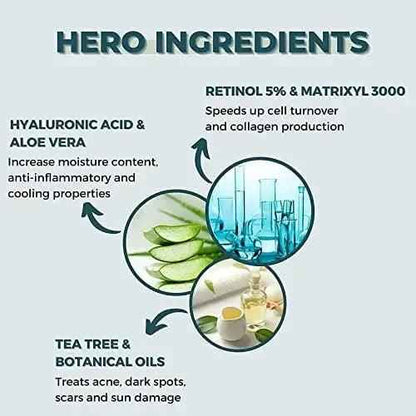 HERO INGREDIENTS

RETINOL 5% & MATRIXYL 3000
Speeds up cell turnover and collagen production

HYALURONIC ACID & ALOE VERA
Increase moisture content, anti-inflammatory and cooling properties

TEA TREE & BOTANICAL OILS
Treats acne, dark spots, scars and sun damage