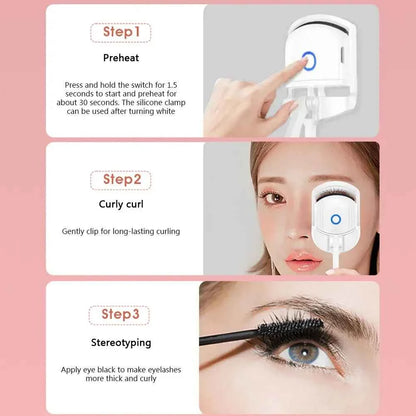 Step1

Preheat

Press and hold the switch for 1.5 seconds to start and preheat for about 30 seconds. The silicone clamp can be used after turning white

Step2

Curly curl

Gently clip for long-lasting curling

Step3

Stereotyping

Apply eye black to make eyelashes more thick and curly