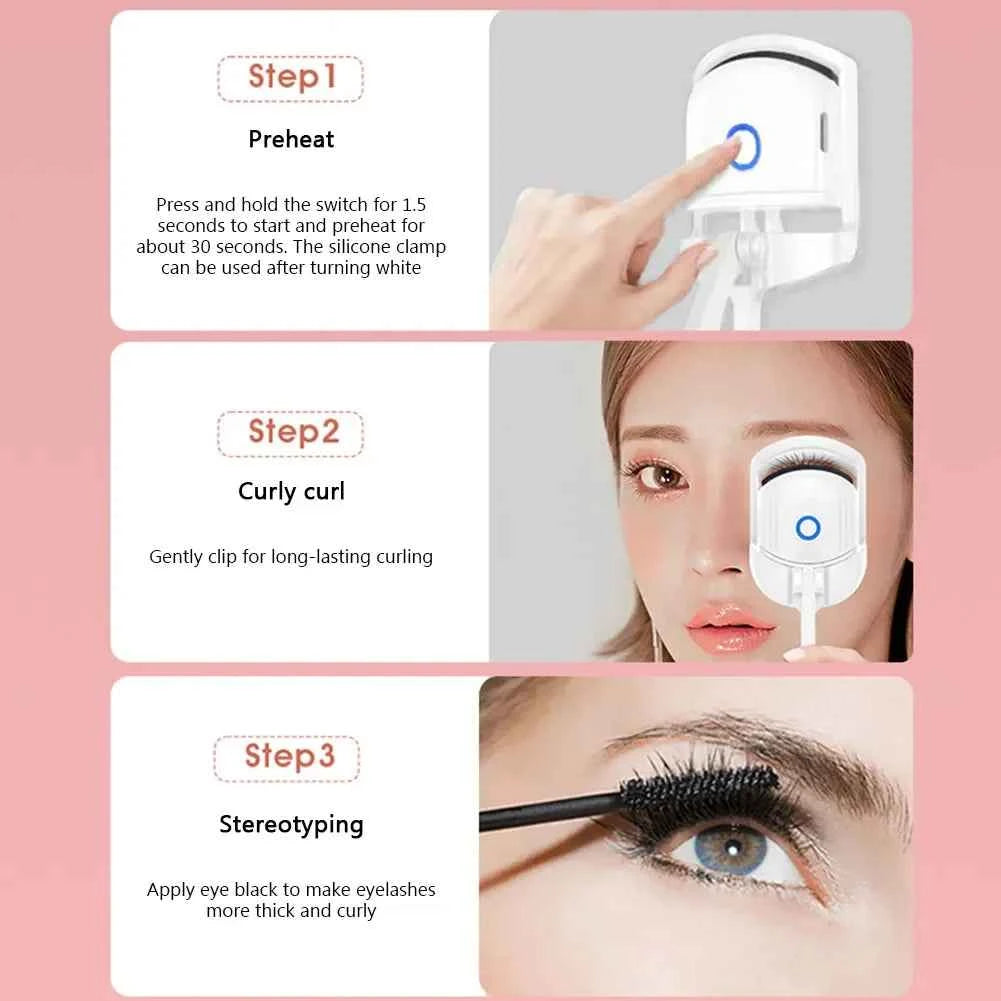 Step1

Preheat

Press and hold the switch for 1.5 seconds to start and preheat for about 30 seconds. The silicone clamp can be used after turning white

Step2

Curly curl

Gently clip for long-lasting curling

Step3

Stereotyping

Apply eye black to make eyelashes more thick and curly