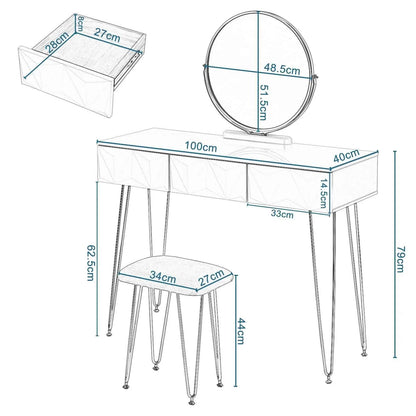 8cm
27cm
28cm
48.5cm
51.5cm
100cm
40cm
14.5cm
33cm
62.5cm
79cm
34cm
27cm
44cm