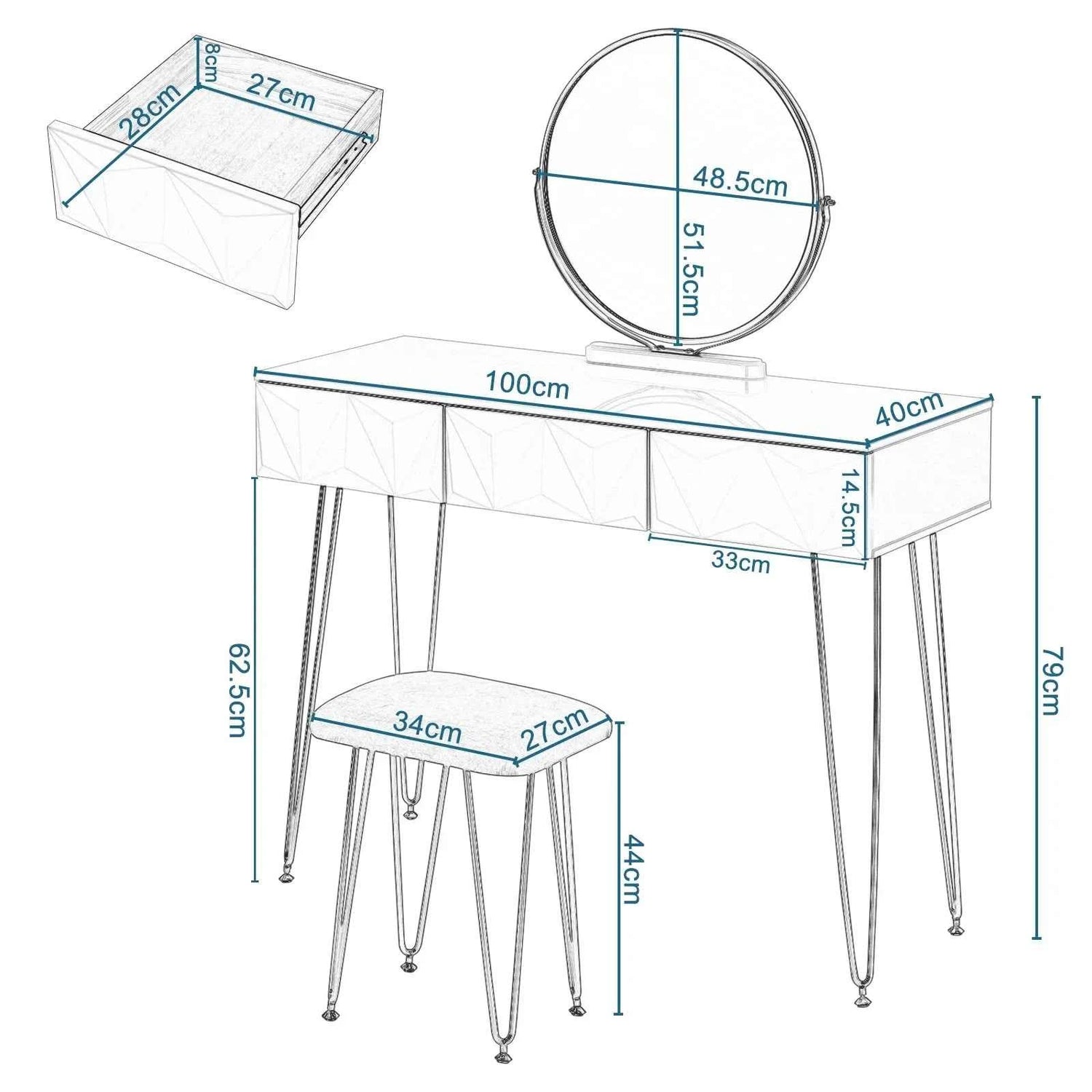 8cm
27cm
28cm
48.5cm
51.5cm
100cm
40cm
14.5cm
33cm
62.5cm
79cm
34cm
27cm
44cm