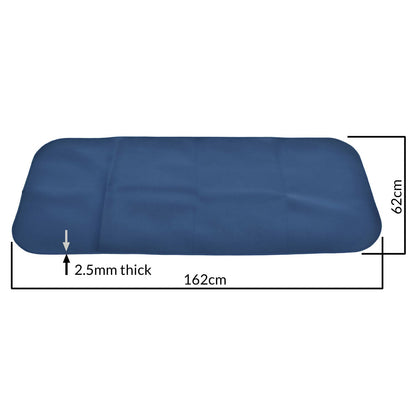 62cm

2.5mm thick

162cm