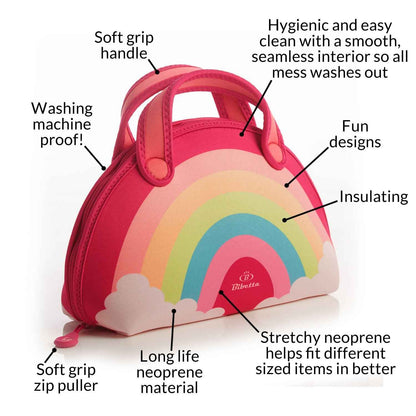 Soft grip handle

Hygienic and easy clean with a smooth, seamless interior so all mess washes out

Washing machine proof!

Fun designs

Insulating

B
Bibetta

Soft grip zip puller

Long life neoprene material

Stretchy neoprene helps fit different sized items in better