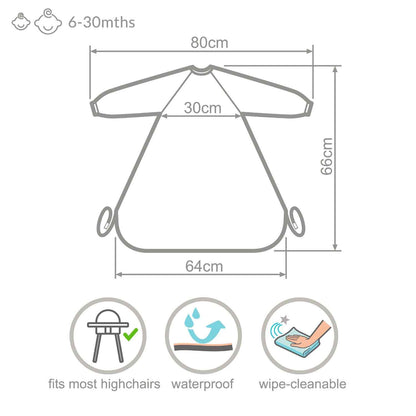 6-30mths

80cm

30cm

66cm

64cm

fits most highchairs

waterproof

wipe-cleanable