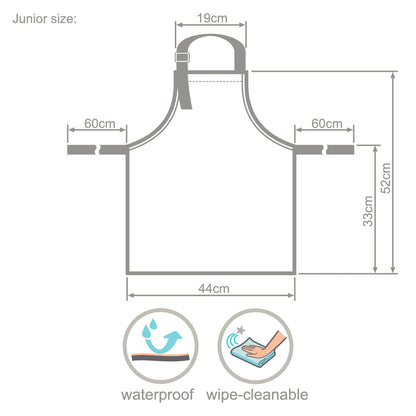 Junior size:

19cm

60cm

60cm

52cm

33cm

44cm

waterproof

wipe-cleanable