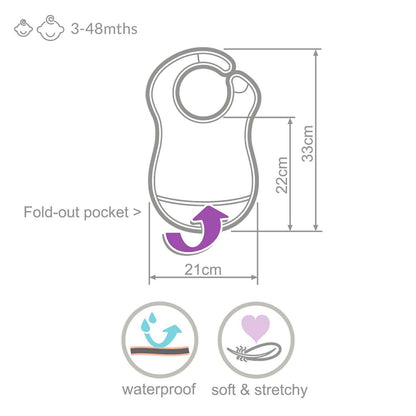 3-48mths

33cm

22cm

Fold-out pocket >

21cm

waterproof

soft & stretchy