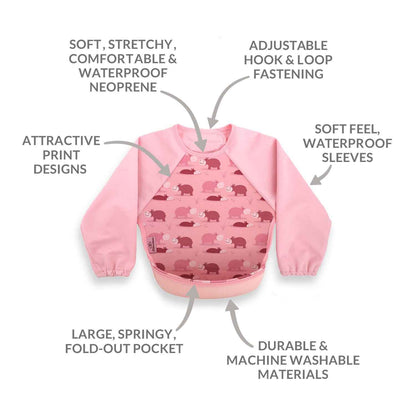 SOFT, STRETCHY, COMFORTABLE & WATERPROOF NEOPRENE

ADJUSTABLE HOOK & LOOP FASTENING

ATTRACTIVE PRINT DESIGNS

SOFT FEEL, WATERPROOF SLEEVES

LARGE, SPRINGY, FOLD-OUT POCKET

DURABLE & MACHINE WASHABLE MATERIALS