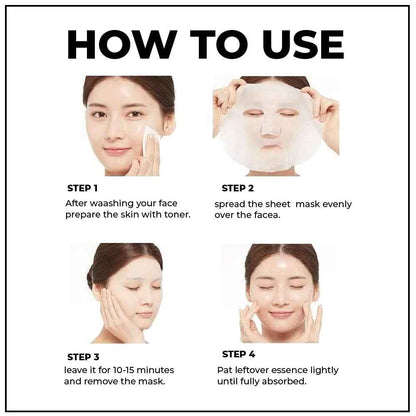 HOW TO USE

STEP 1
After waashing your face prepare the skin with toner.

STEP 2
spread the sheet mask evenly over the facea.

STEP 3
leave it for 10-15 minutes and remove the mask.

STEP 4
Pat leftover essence lightly until fully absorbed.