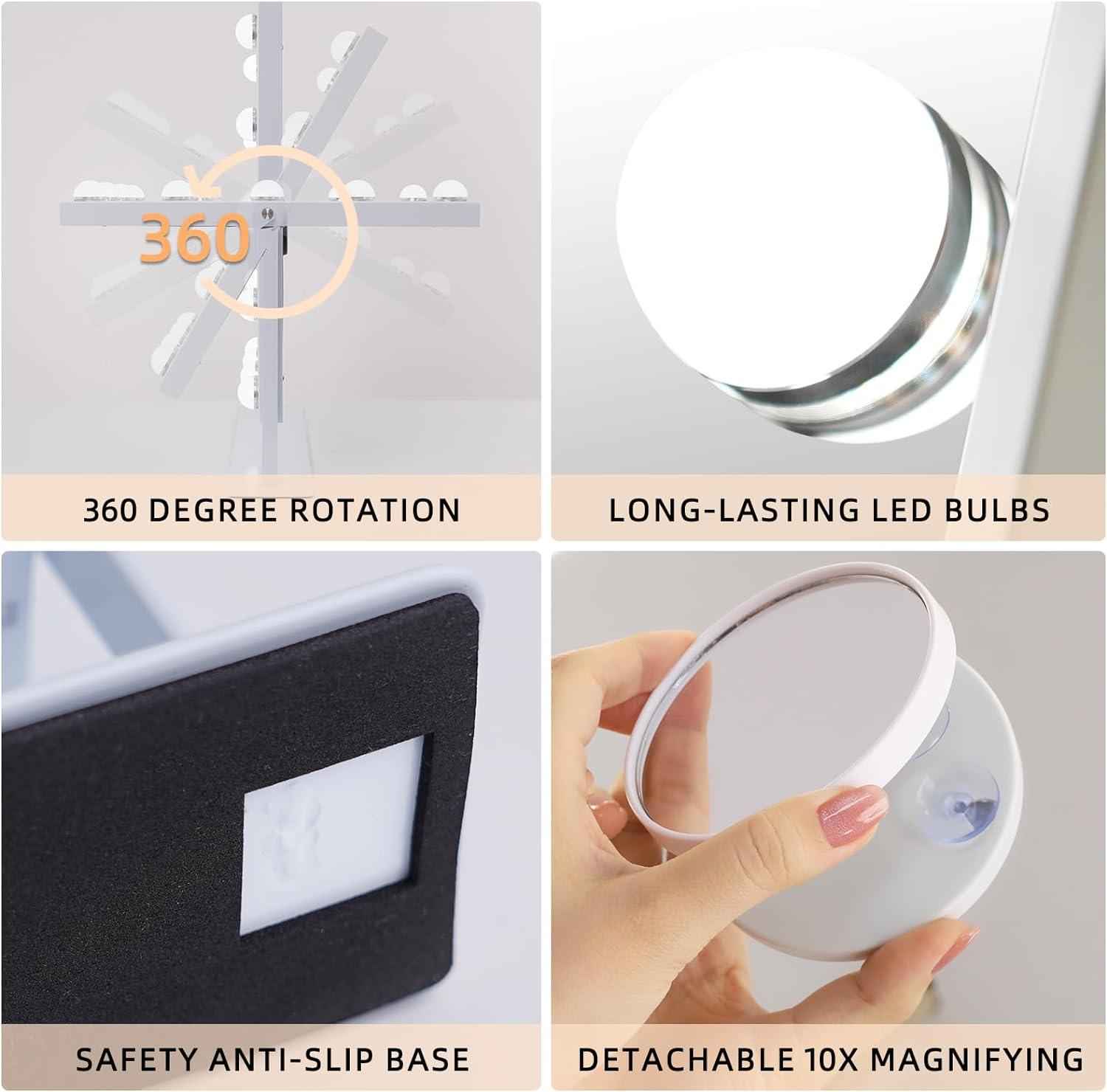 360°

360 DEGREE ROTATION

LONG-LASTING LED BULBS

SAFETY ANTI-SLIP BASE

DETACHABLE 10X MAGNIFYING