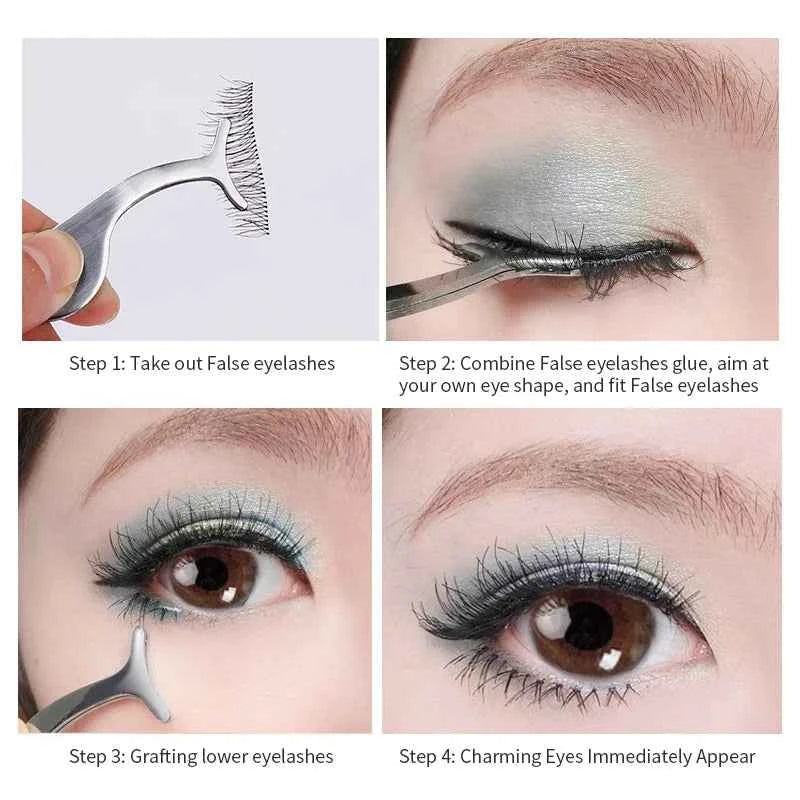 Step 1: Take out False eyelashes

Step 2: Combine False eyelashes glue, aim at your own eye shape, and fit False eyelashes

Step 3: Grafting lower eyelashes

Step 4: Charming Eyes Immediately Appear